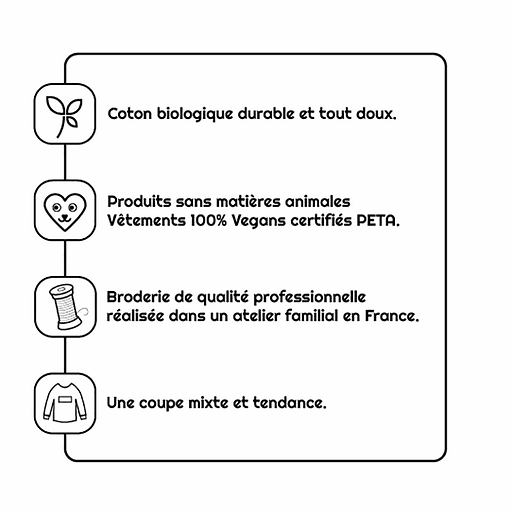 Coton biologique durable et tout doux.

Produits sans matières animales
Vêtements 100% Vegans certifiés PETA.

Broderie de qualité professionnelle
réalisée dans un atelier familial en France.

Une coupe mixte et tendance.