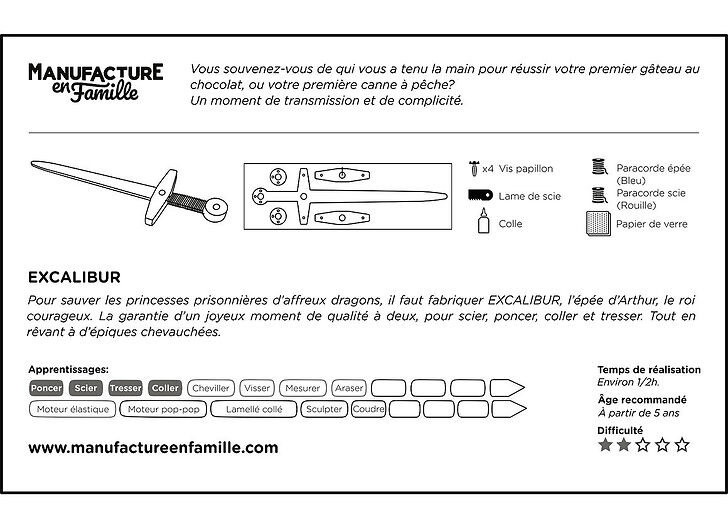 MANUFACTURE en Famille

Vous souvenez-vous de qui vous a tenu la main pour réussir votre premier gâteau au chocolat, ou votre première canne à pêche?
Un moment de transmission et de complicité.

x4 Vis papillon
Lame de scie
Colle
Paracorde épée (Bleu)
Paracorde scie (Rouille)
Papier de verre

EXCALIBUR

Pour sauver les princesses prisonnières d'affreux dragons, il faut fabriquer EXCALIBUR, l'épée d'Arthur, le roi courageux. La garantie d'un joyeux moment de qualité à deux, pour scier, poncer, coller et tresser. Tout en rêvant à d'épiques chevauchées.

Apprentissages:
Poncer Scier Tresser Coller Cheviller Visser Mesurer Araser
Moteur élastique Moteur pop-pop Lamellé collé Sculpter Coudre

Temps de réalisation
Environ 1/2h.
Âge recommandé
À partir de 5 ans
Difficulté

www.manufactureenfamille.com