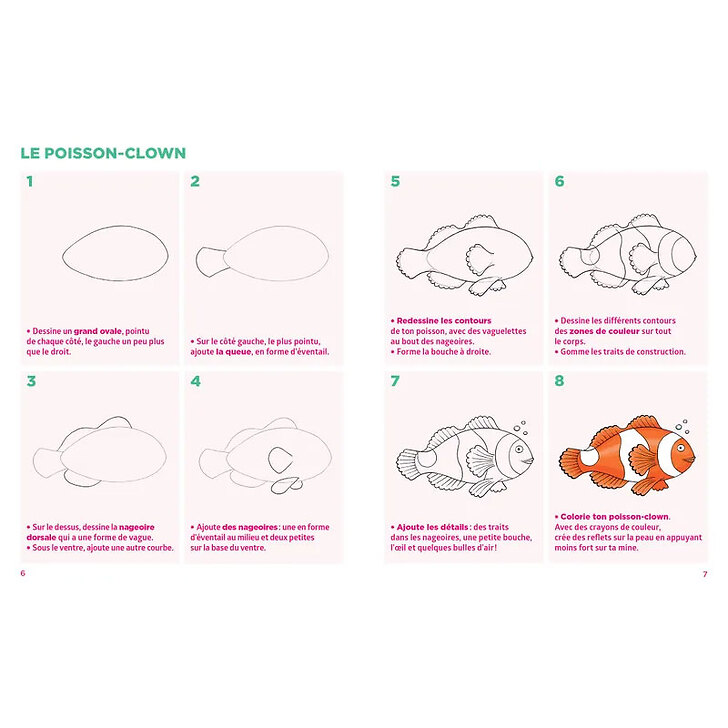 LE POISSON-CLOWN

1

• Dessine un grand ovale, pointu de chaque côté, le gauche un peu plus que le droit.

2

• Sur le côté gauche, le plus pointu, ajoute la queue, en forme d'éventail.

3

• Sur le dessus, dessine la nageoire dorsale qui a une forme de vague.
• Sous le ventre, ajoute une autre courbe.

4

• Ajoute des nageoires : une en forme d'éventail au milieu et deux petites sur la base du ventre.

6

5

• Redessine les contours de ton poisson, avec des vaguelettes au bout des nageoires.
• Forme la bouche à droite.

6

• Dessine les différents contours des zones de couleur sur tout le corps.
• Gomme les traits de construction.

7

• Ajoute les détails : des traits dans les nageoires, une petite bouche, l'œil et quelques bulles d'air !

8

• Colorie ton poisson-clown.
Avec des crayons de couleur, crée des reflets sur la peau en appuyant moins fort sur ta mine.

7